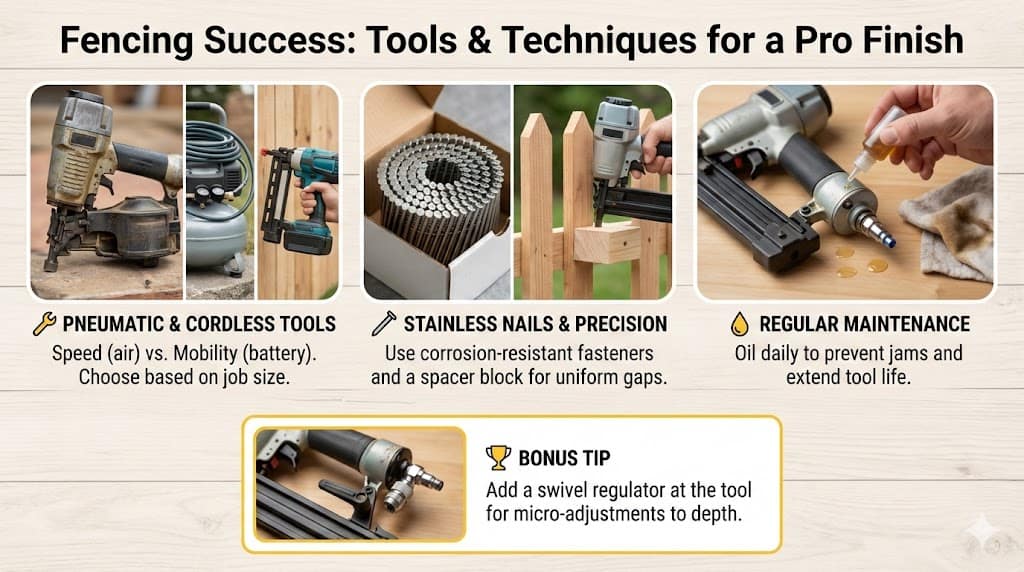 Fencing Success: Tools & Techniques for a Pro Finish

PNEUMATIC & CORDLESS TOOLS
Speed (air) vs. Mobility (battery). Choose based on job size.

STAINLESS NAILS & PRECISION
Use corrosion-resistant fasteners and a spacer block for uniform gaps.

REGULAR MAINTENANCE
Oil daily to prevent jams and extend tool life.

BONUS TIP
Add a swivel regulator at the tool for micro-adjustments to depth.