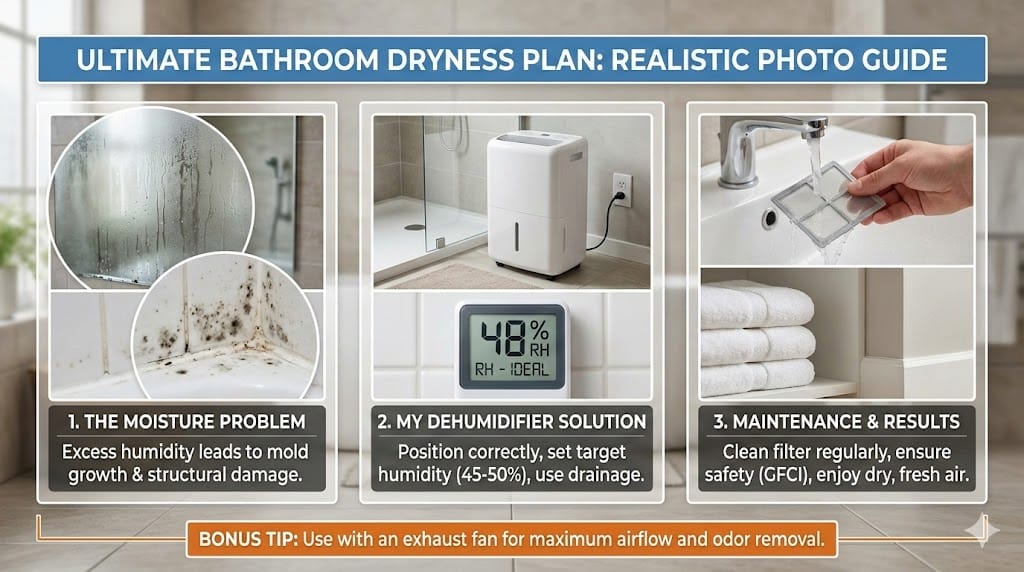 ULTIMATE BATHROOM DRYNESS PLAN: REALISTIC PHOTO GUIDE

48% RH
RH - IDEAL

1. THE MOISTURE PROBLEM
Excess humidity leads to mold growth & structural damage.

2. MY DEHUMIDIFIER SOLUTION
Position correctly, set target humidity (45-50%), use drainage.

3. MAINTENANCE & RESULTS
Clean filter regularly, ensure safety (GFCI), enjoy dry, fresh air.

BONUS TIP: Use with an exhaust fan for maximum airflow and odor removal.