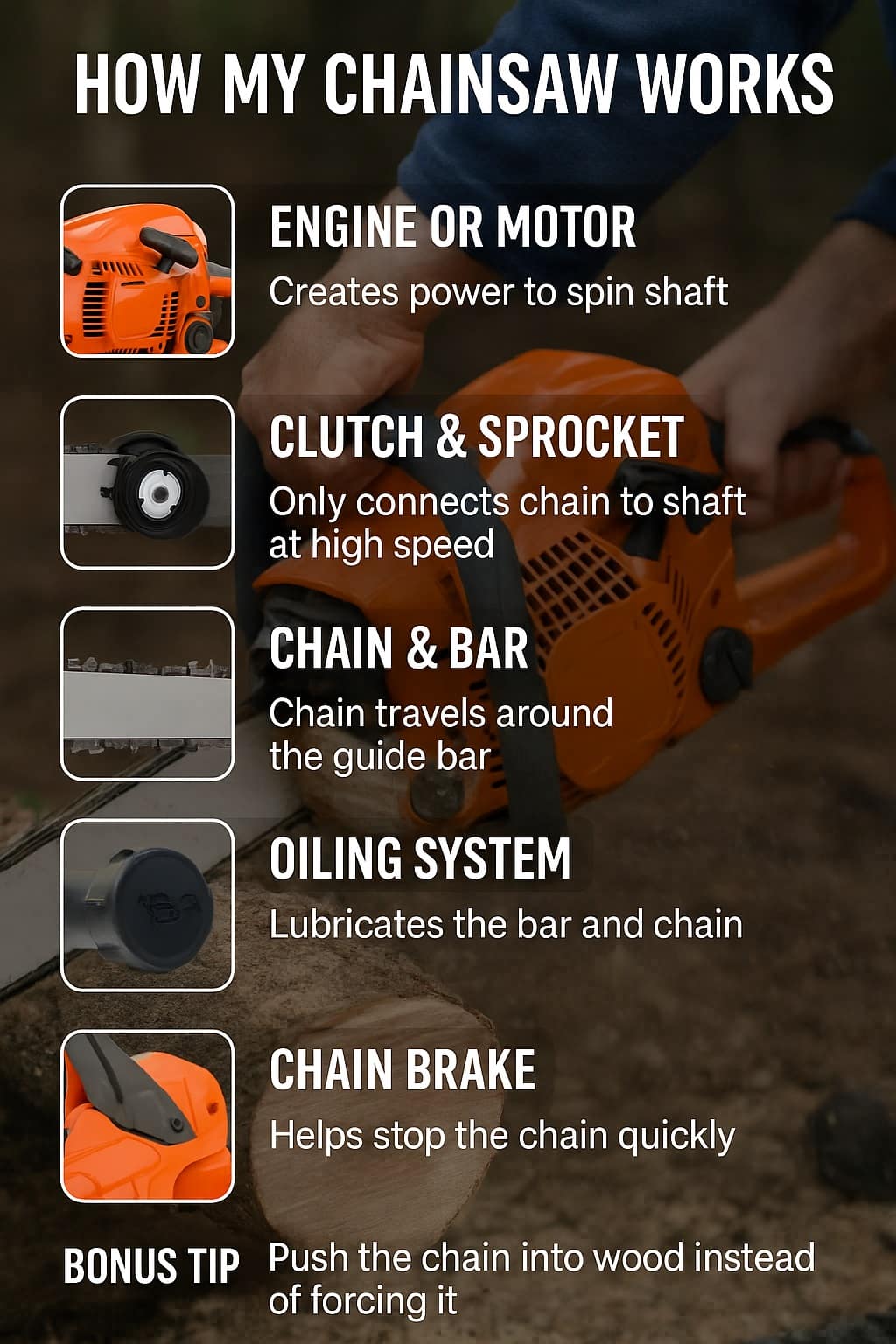 HOW MY CHAINSAW WORKS

ENGINE OR MOTOR
Creates power to spin shaft

CLUTCH & SPROCKET
Only connects chain to shaft at high speed

CHAIN & BAR
Chain travels around the guide bar

OILING SYSTEM
Lubricates the bar and chain

CHAIN BRAKE
Helps stop the chain quickly

BONUS TIP
Push the chain into wood instead of forcing it