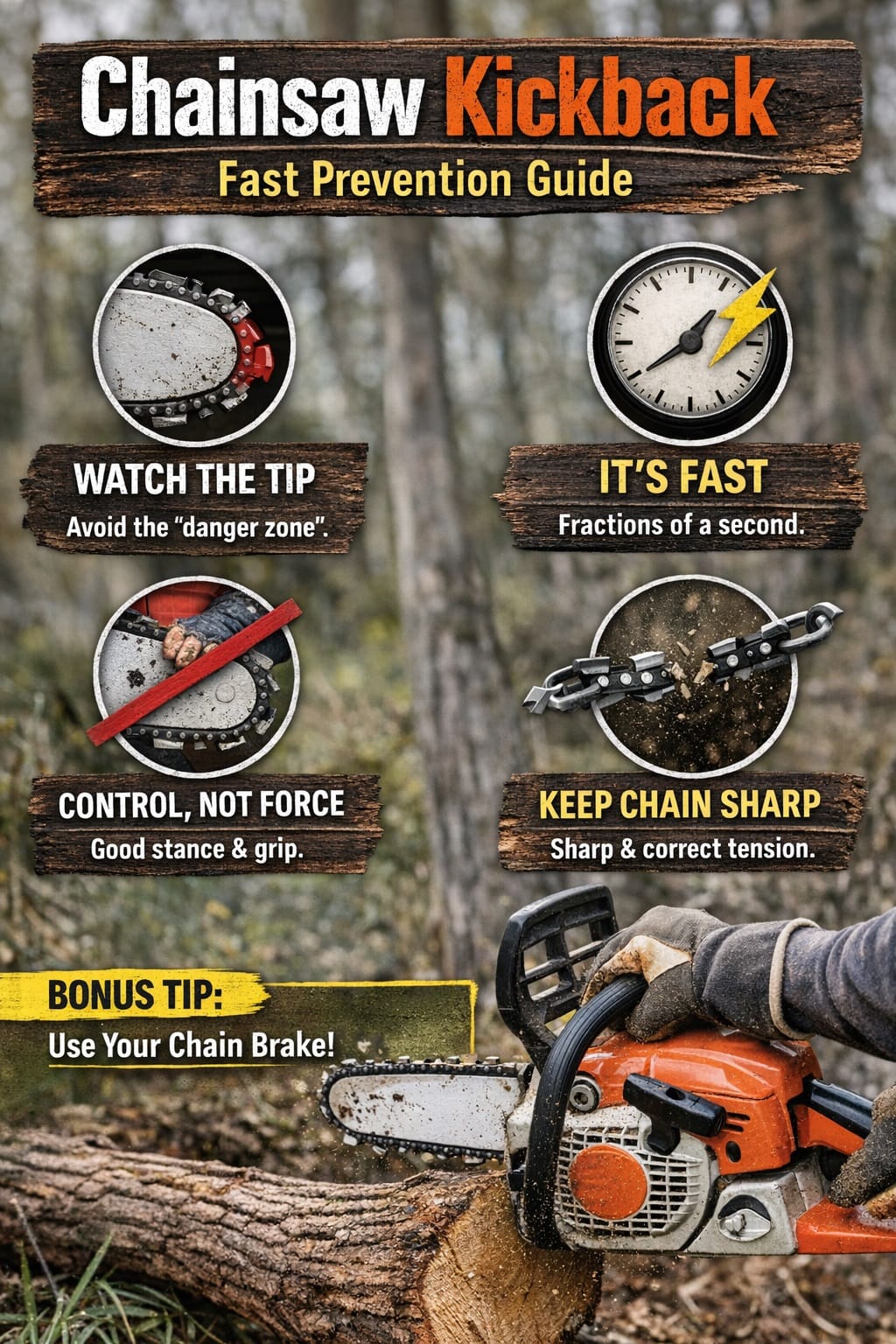 Chainsaw Kickback
Fast Prevention Guide

WATCH THE TIP
Avoid the "danger zone".

IT'S FAST
Fractions of a second.

CONTROL, NOT FORCE
Good stance & grip.

KEEP CHAIN SHARP
Sharp & correct tension.

BONUS TIP:
Use Your Chain Brake!