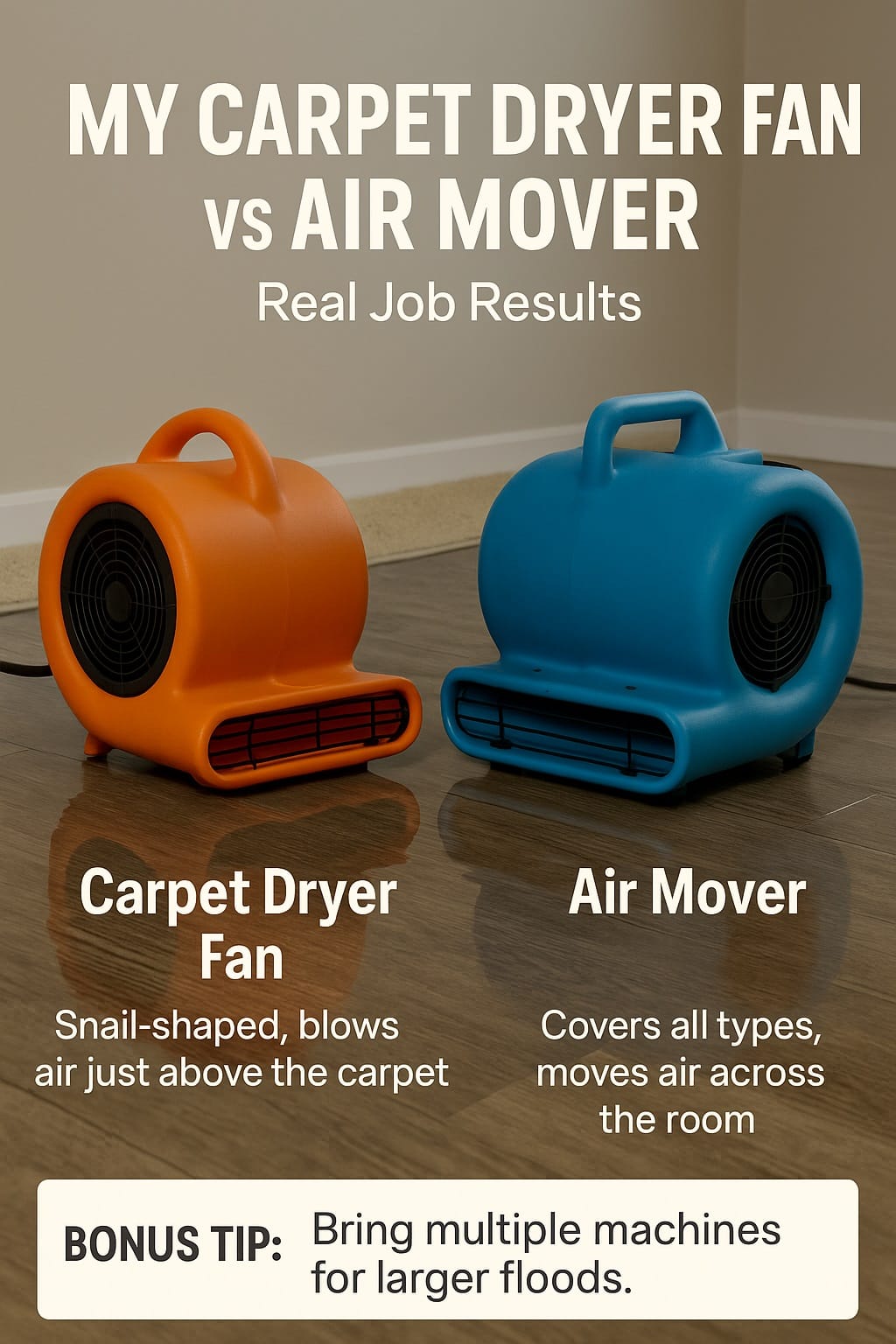 MY CARPET DRYER FAN vs AIR MOVER

Real Job Results

Carpet Dryer Fan

Snail-shaped, blows air just above the carpet

Air Mover

Covers all types, moves air across the room

BONUS TIP: Bring multiple machines for larger floods.