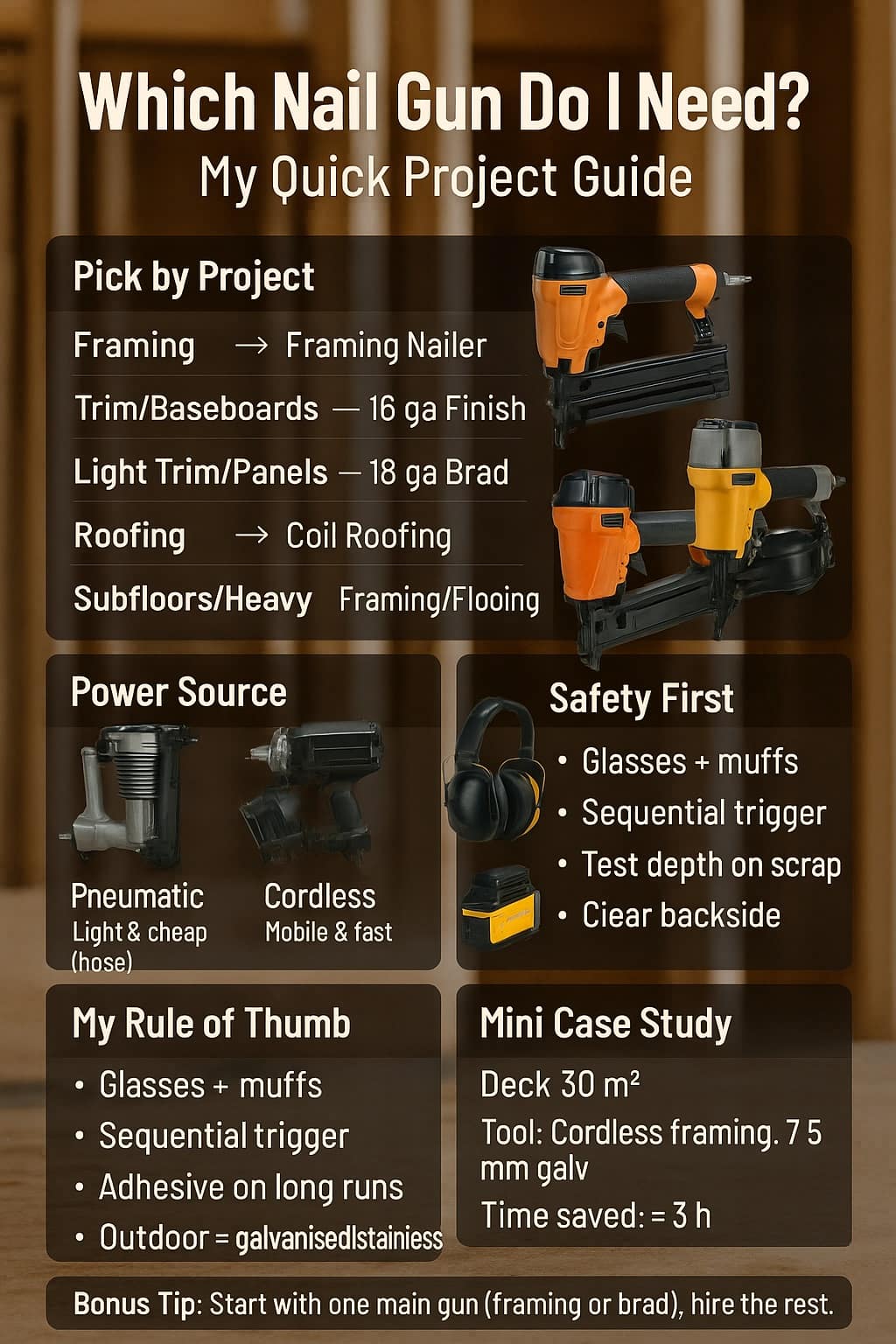 Which Nail Gun Do I Need?
My Quick Project Guide

Pick by Project

Framing → Framing Nailer
Trim/Baseboards — 16 ga Finish
Light Trim/Panels — 18 ga Brad
Roofing → Coil Roofing
Subfloors/Heavy Framing/Flooing

Power Source

Pneumatic
Light & cheap (hose)

Cordless
Mobile & fast

Safety First

• Glasses + muffs
• Sequential trigger
• Test depth on scrap
• Ciear backside

My Rule of Thumb

• Glasses + muffs
• Sequential trigger
• Adhesive on long runs
• Outdoor = galvanisedlstainiess

Mini Case Study

Deck 30 m²
Tool: Cordless framing. 7 5 mm galv
Time saved: = 3 h

Bonus Tip: Start with one main gun (framing or brad), hire the rest.