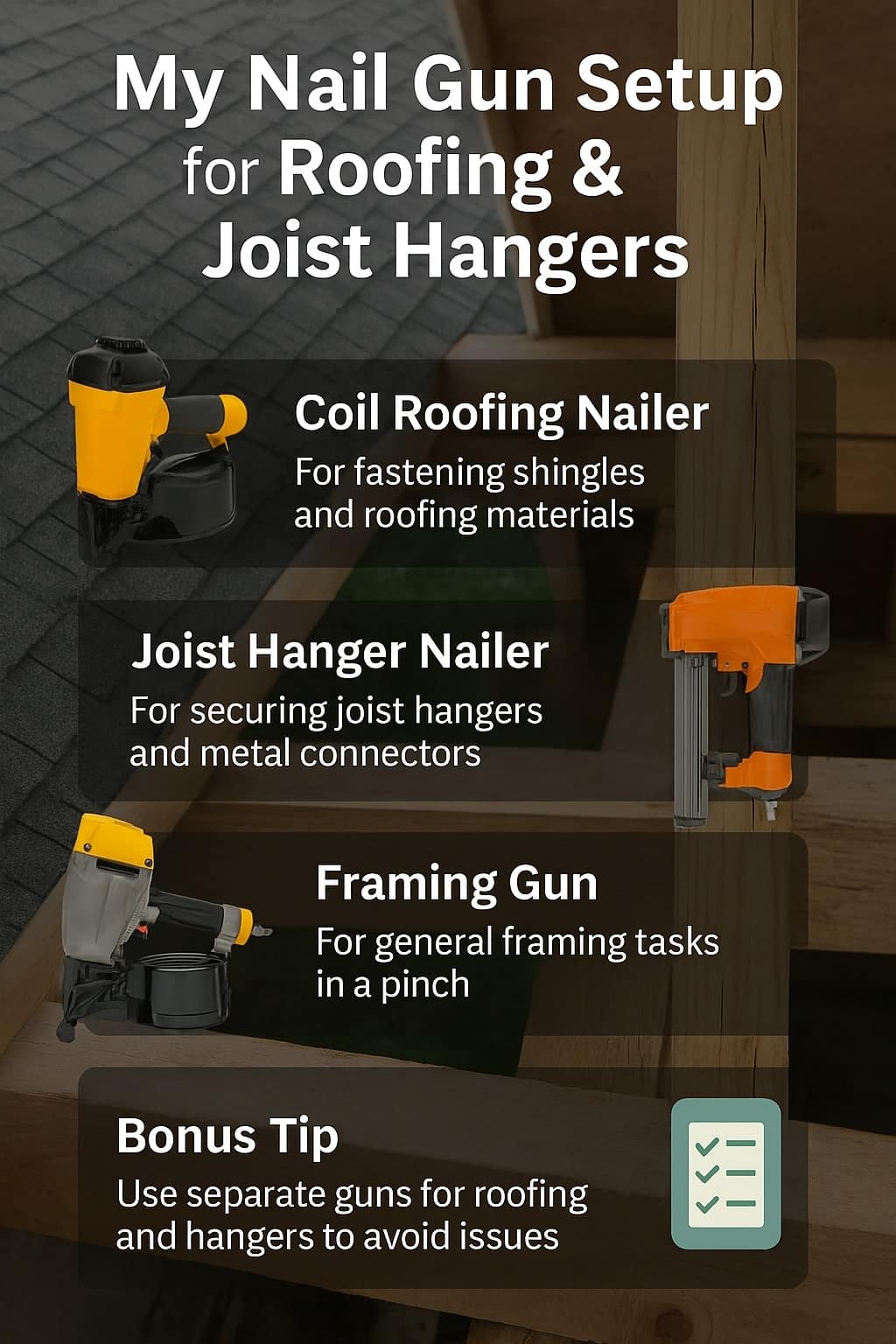 My Nail Gun Setup for Roofing & Joist Hangers

Coil Roofing Nailer
For fastening shingles and roofing materials

Joist Hanger Nailer
For securing joist hangers and metal connectors

Framing Gun
For general framing tasks in a pinch

Bonus Tip
Use separate guns for roofing and hangers to avoid issues