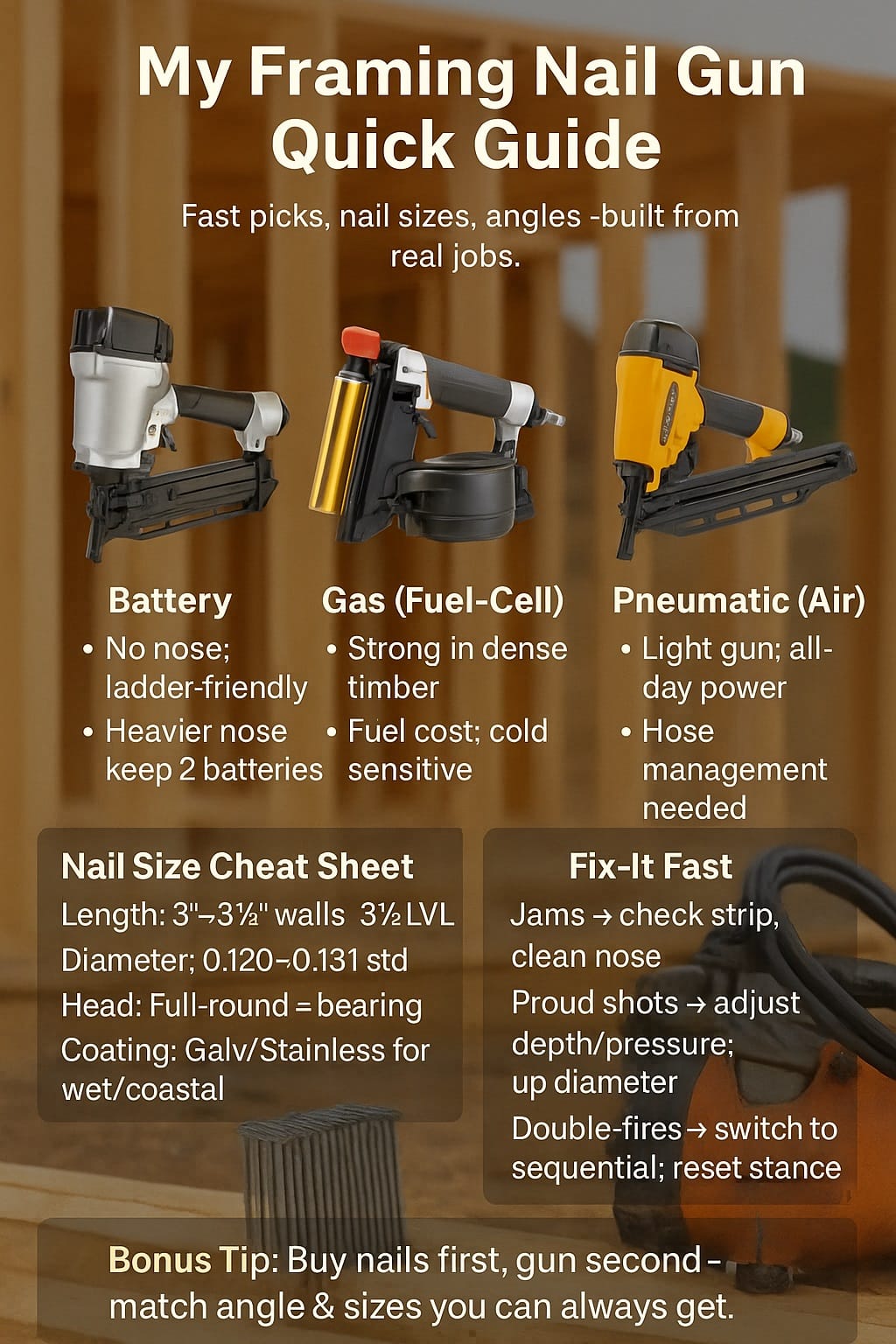 My Framing Nail Gun Quick Guide

Fast picks, nail sizes, angles -built from real jobs.

Battery
• No nose; ladder-friendly
• Heavier nose keep 2 batteries

Gas (Fuel-Cell)
• Strong in dense timber
• Fuel cost; cold sensitive

Pneumatic (Air)
• Light gun; all-day power
• Hose management needed

Nail Size Cheat Sheet
Length: 3"–3½" walls 3½ LVL
Diameter; 0.120–0.131 std
Head: Full-round = bearing
Coating: Galv/Stainless for wet/coastal

Fix-It Fast
Jams → check strip, clean nose
Proud shots → adjust depth/pressure; up diameter
Double-fires → switch to sequential; reset stance

Bonus Tip: Buy nails first, gun second – match angle & sizes you can always get.