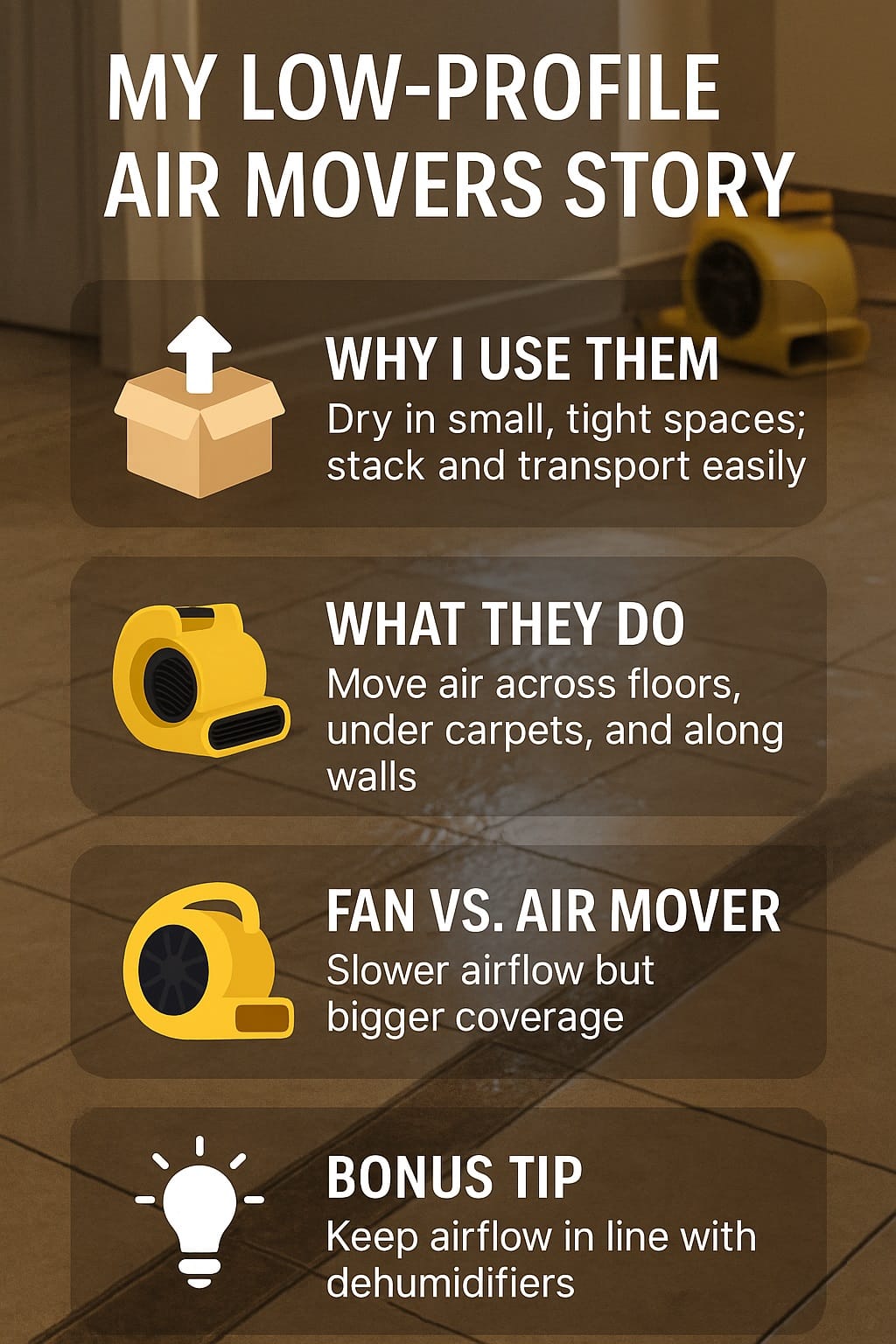 MY LOW-PROFILE AIR MOVERS STORY

WHY I USE THEM
Dry in small, tight spaces; stack and transport easily

WHAT THEY DO
Move air across floors, under carpets, and along walls

FAN VS. AIR MOVER
Slower airflow but bigger coverage

BONUS TIP
Keep airflow in line with dehumidifiers