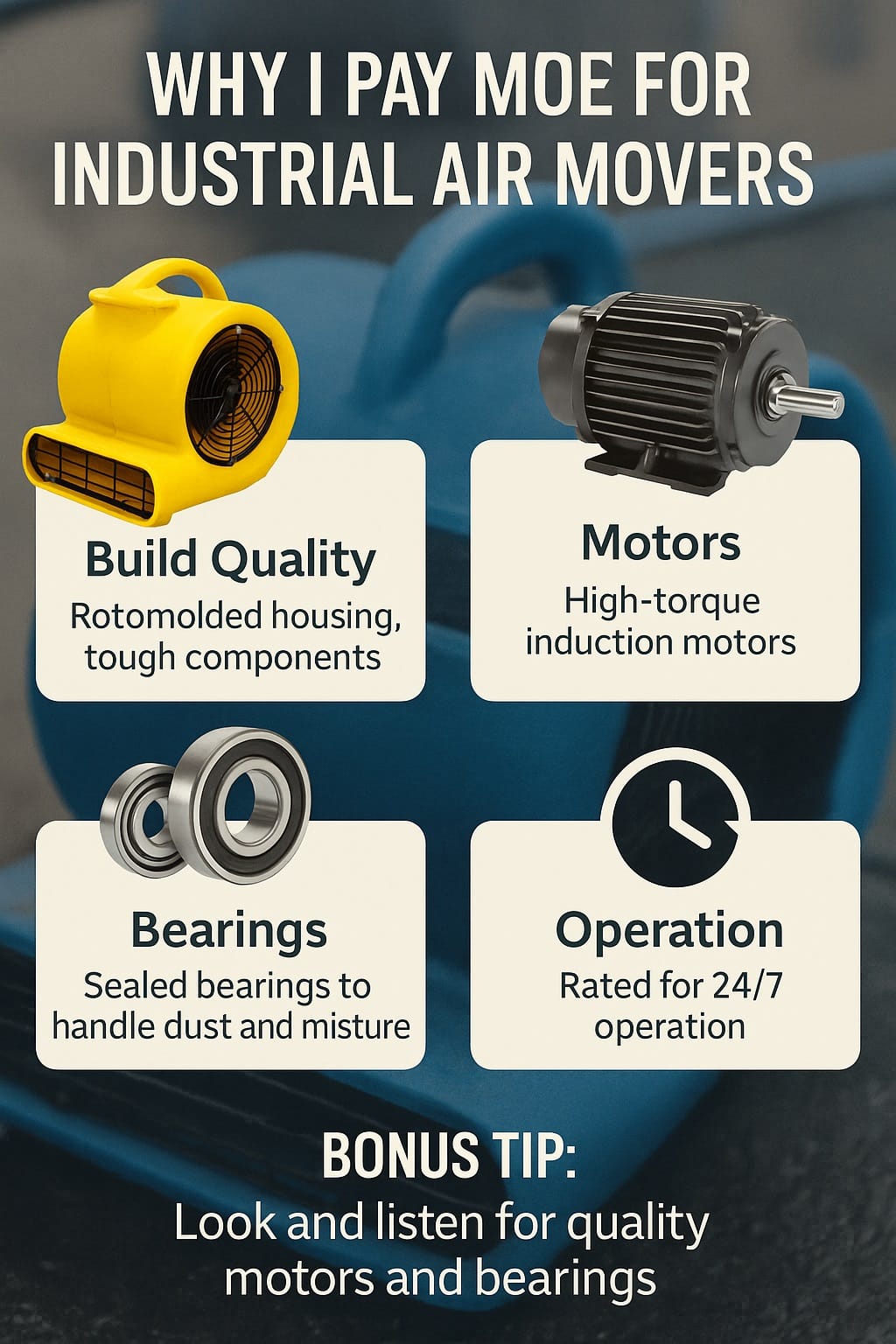 WHY I PAY MOE FOR INDUSTRIAL AIR MOVERS

Build Quality
Rotomolded housing, tough components

Motors
High-torque induction motors

Bearings
Sealed bearings to handle dust and misture

Operation
Rated for 24/7 operation

BONUS TIP:
Look and listen for quality motors and bearings