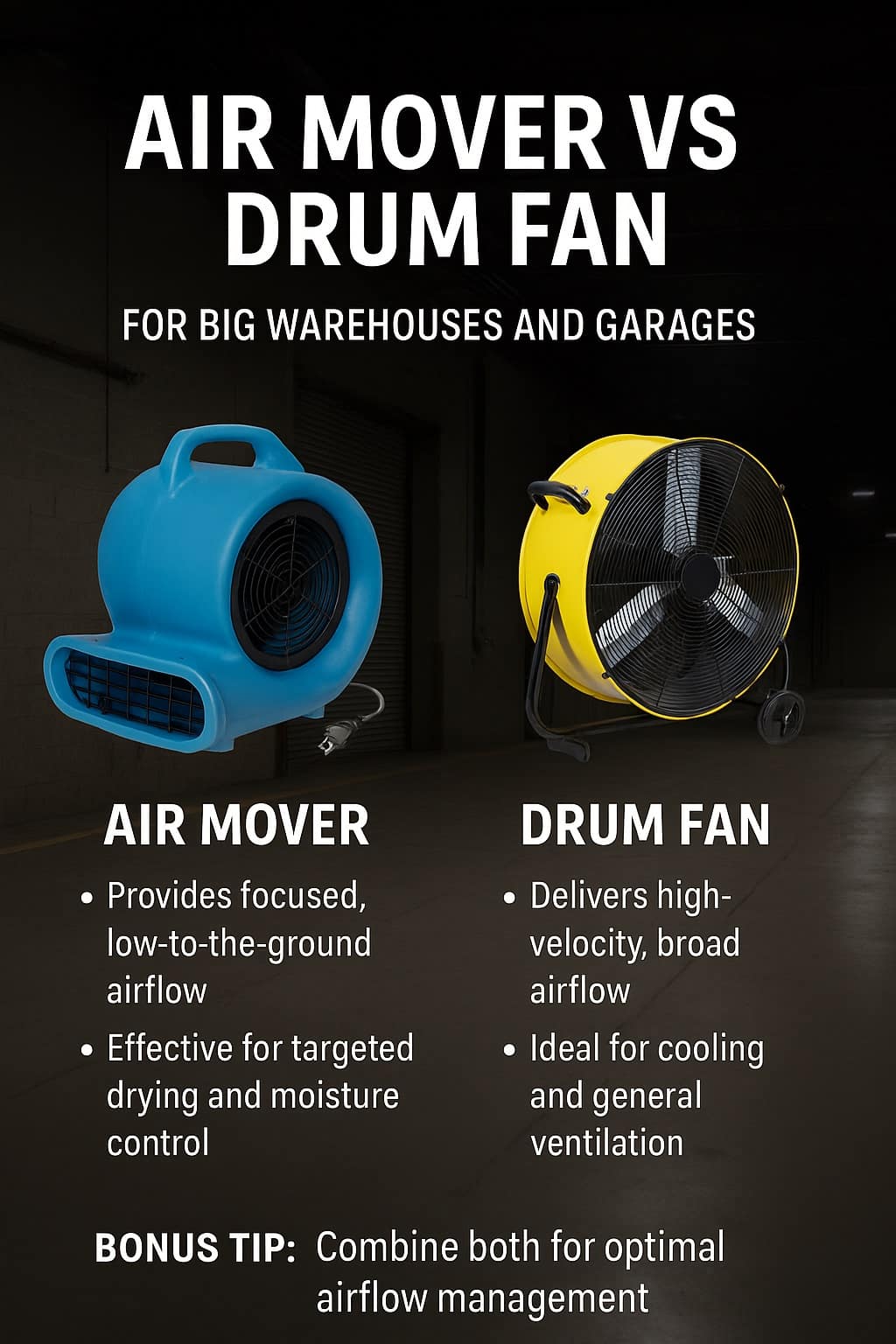 AIR MOVER VS DRUM FAN

FOR BIG WAREHOUSES AND GARAGES

AIR MOVER

• Provides focused, low-to-the-ground airflow
• Effective for targeted drying and moisture control

DRUM FAN

• Delivers high-velocity, broad airflow
• Ideal for cooling and general ventilation

BONUS TIP: Combine both for optimal airflow management