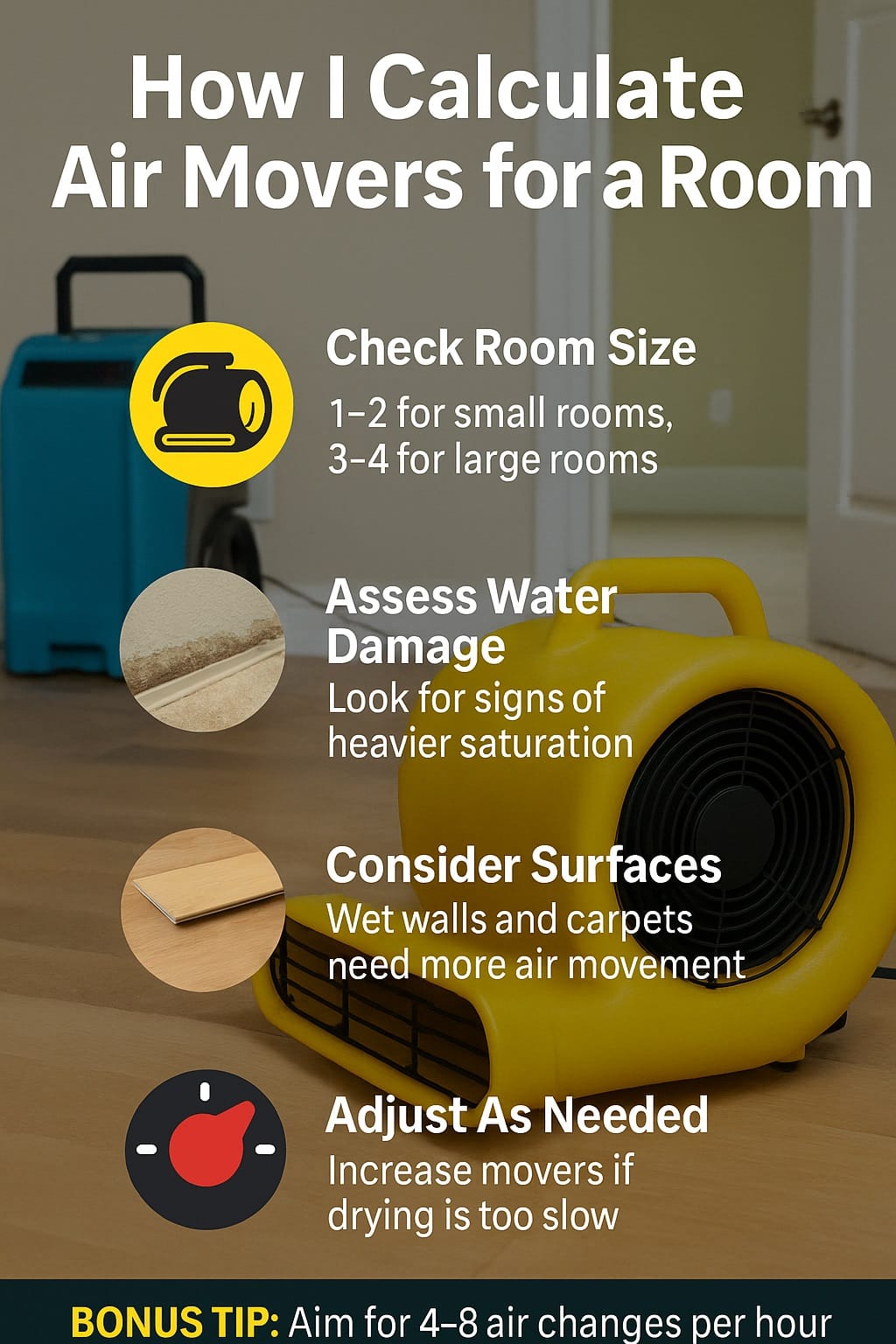 How I Calculate Air Movers for a Room

Check Room Size

1–2 for small rooms, 3–4 for large rooms

Assess Water Damage

Look for signs of heavier saturation

Consider Surfaces

Wet walls and carpets need more air movement

Adjust As Needed

Increase movers if drying is too slow

BONUS TIP: Aim for 4–8 air changes per hour