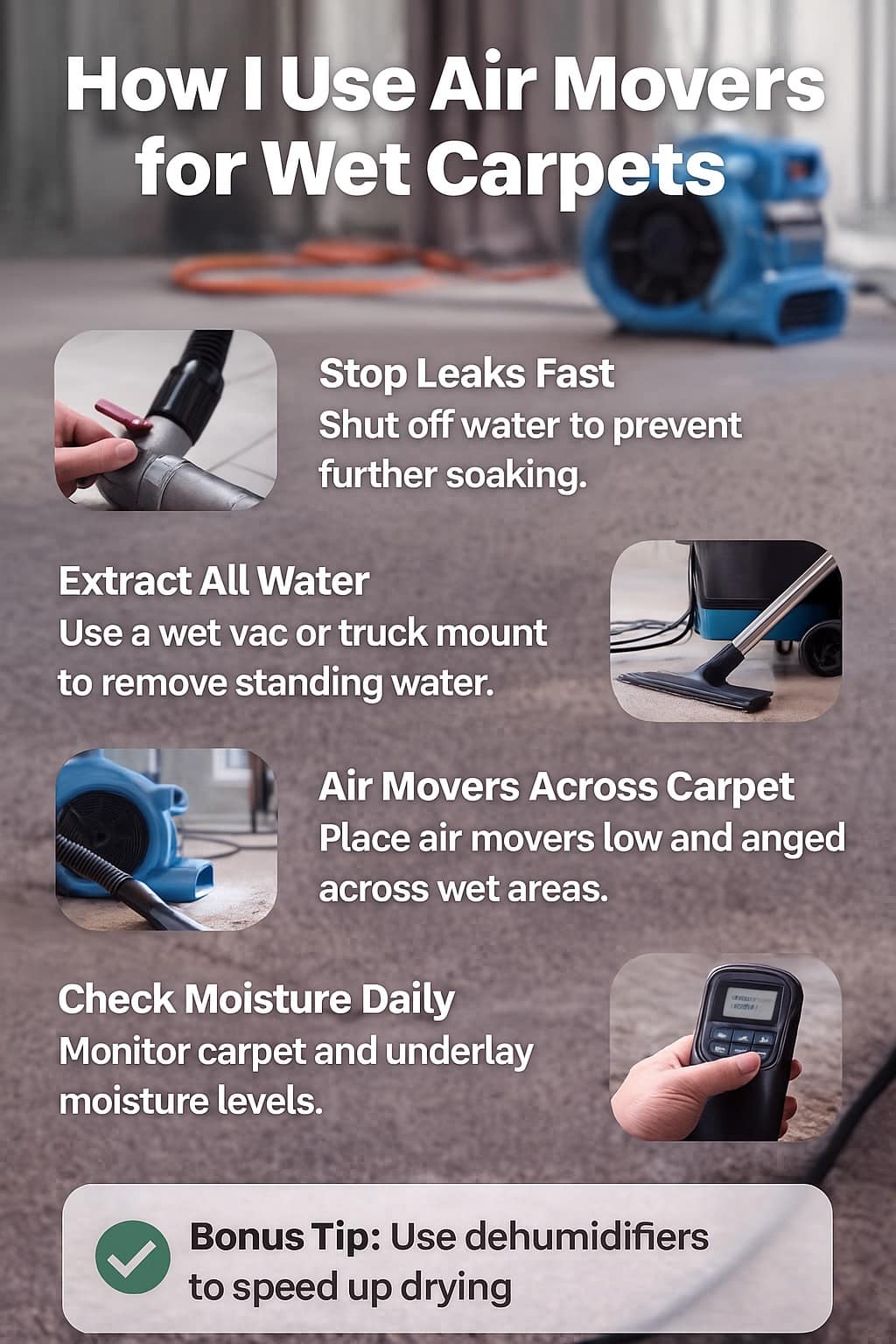 How I Use Air Movers for Wet Carpets

Stop Leaks Fast
Shut off water to prevent further soaking.

Extract All Water
Use a wet vac or truck mount to remove standing water.

Air Movers Across Carpet
Place air movers low and anged across wet areas.

Check Moisture Daily
Monitor carpet and underlay moisture levels.

Bonus Tip: Use dehumidifiers to speed up drying