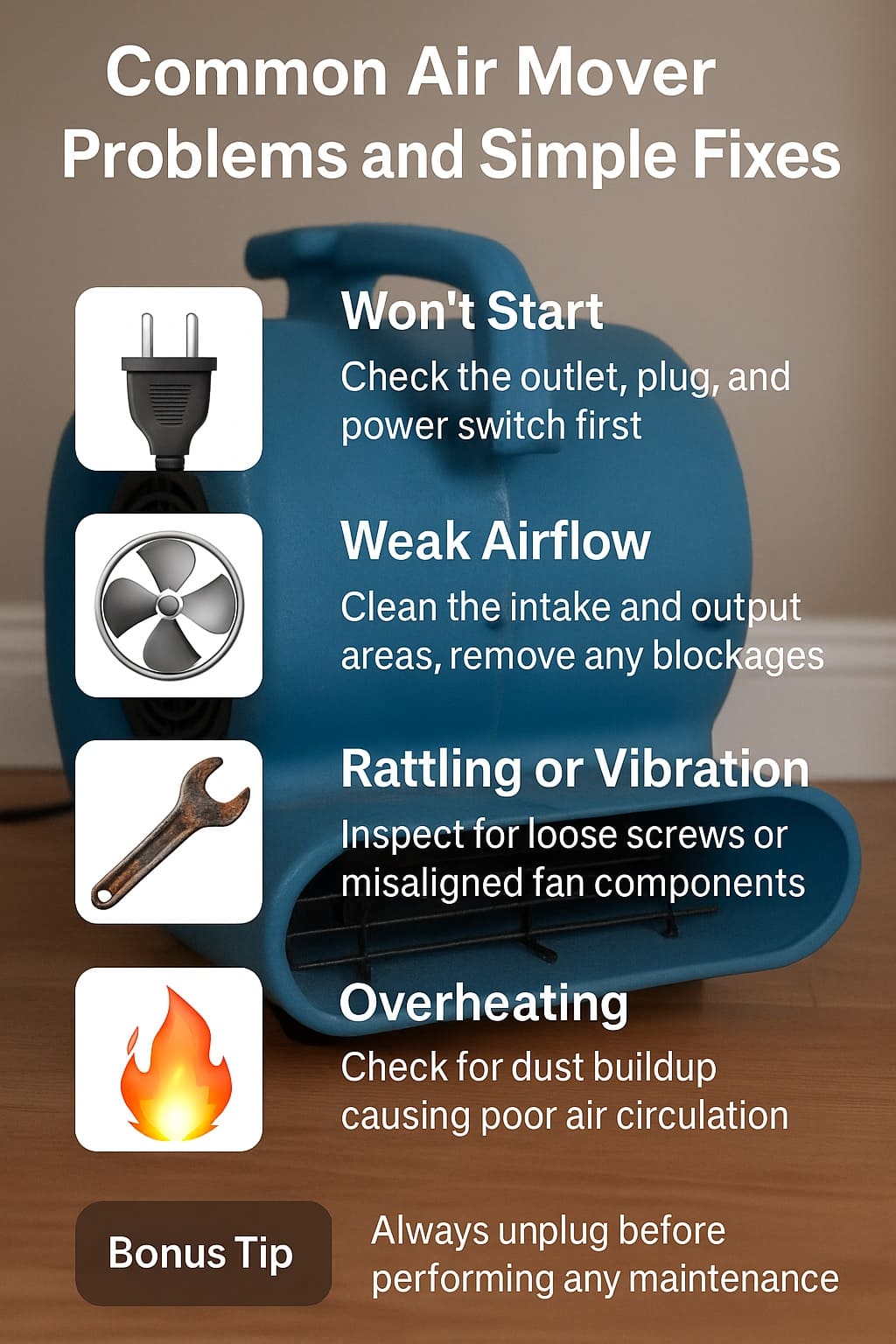 Common Air Mover Problems and Simple Fixes

Won't Start

Check the outlet, plug, and power switch first

Weak Airflow

Clean the intake and output areas, remove any blockages

Rattling or Vibration

Inspect for loose screws or misaligned fan components

Overheating

Check for dust buildup causing poor air circulation

Bonus Tip

Always unplug before performing any maintenance