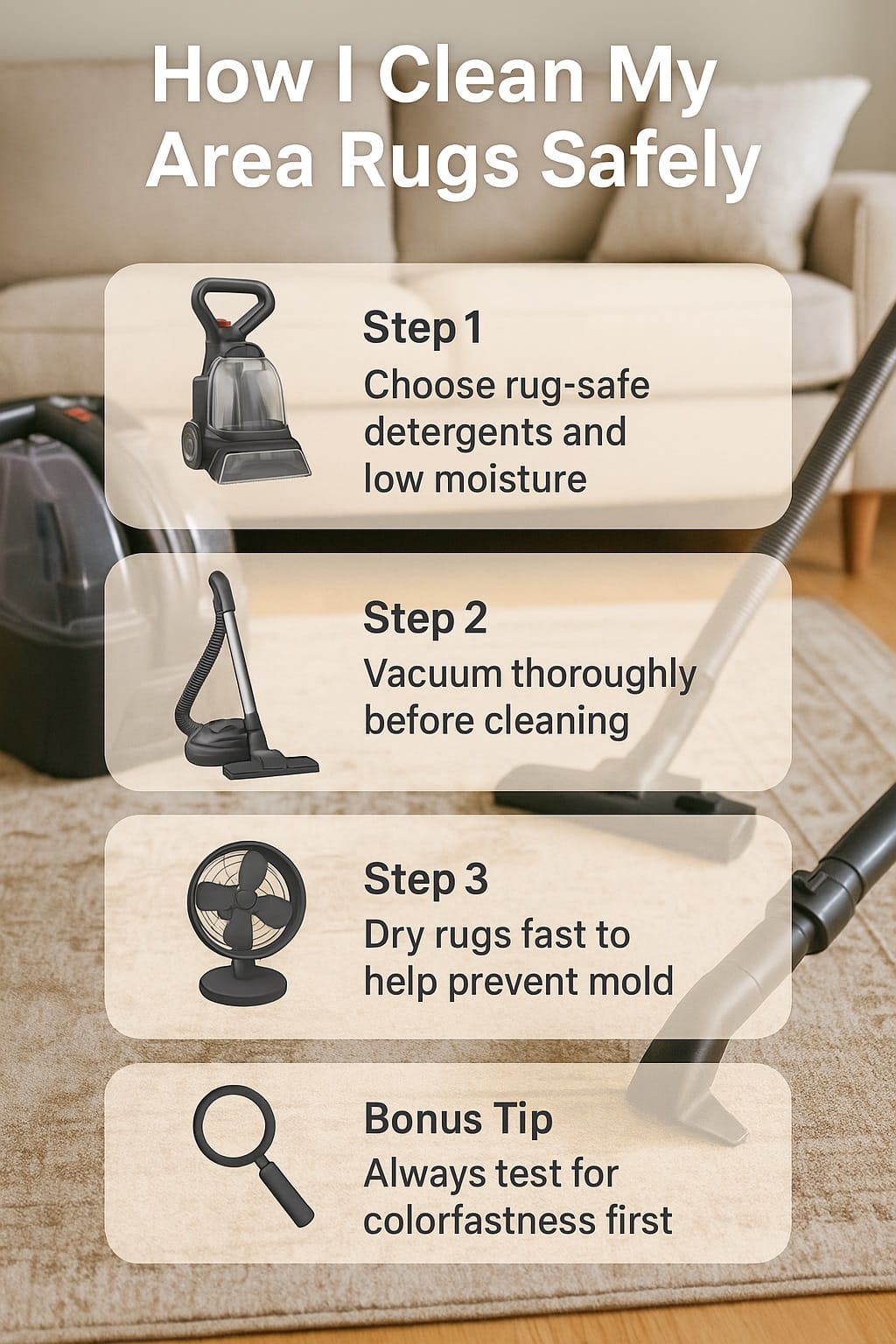 How I Clean My Area Rugs Safely

Step 1
Choose rug-safe detergents and low moisture

Step 2
Vacuum thoroughly before cleaning

Step 3
Dry rugs fast to help prevent mold

Bonus Tip
Always test for colorfastness first