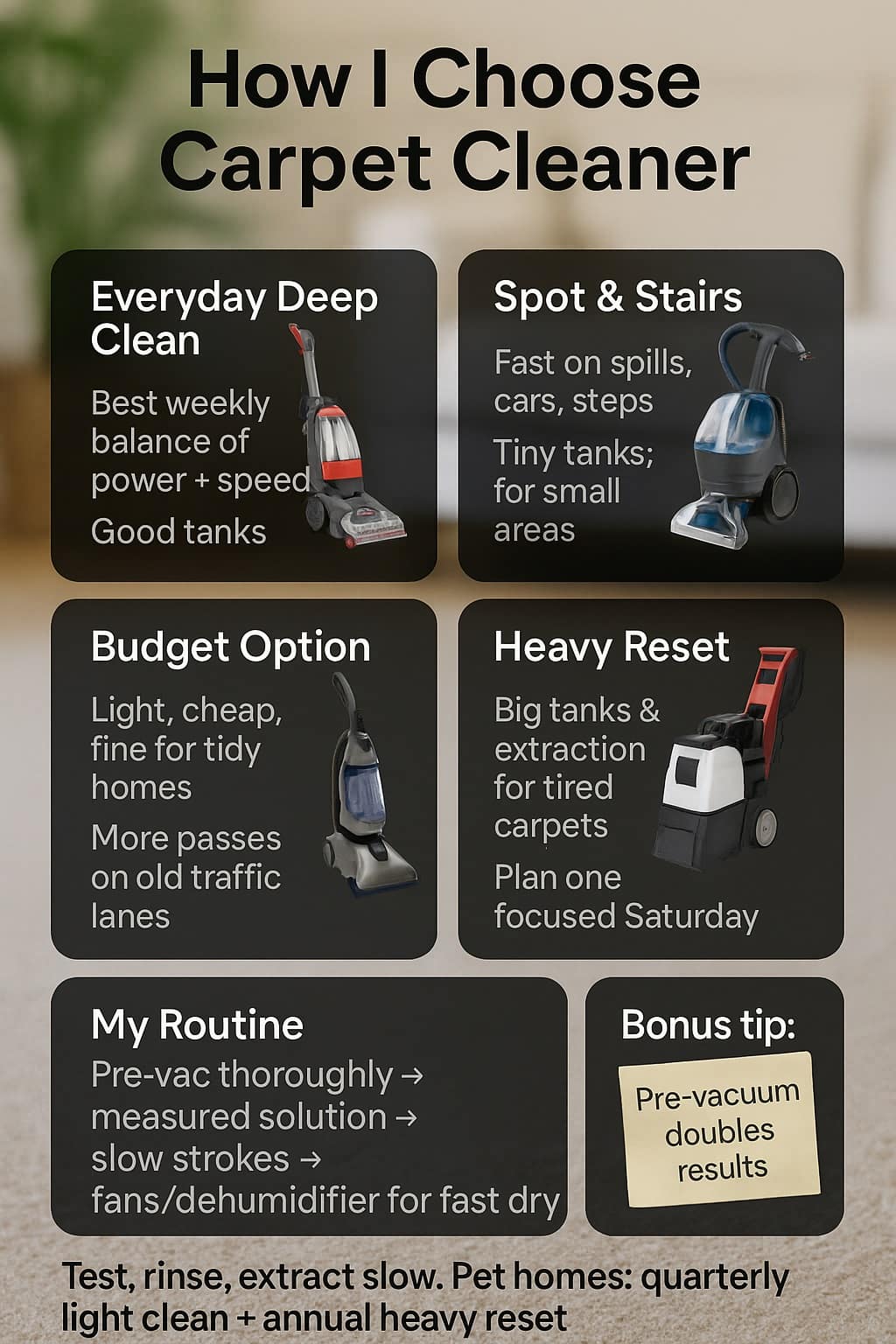 How I Choose Carpet Cleaner

Everyday Deep Clean

Best weekly balance of power + speed

Good tanks

Spot & Stairs

Fast on spills, cars, steps

Tiny tanks; for small areas

Budget Option

Light, cheap, fine for tidy homes

More passes on old traffic lanes

Heavy Reset

Big tanks & extraction for tired carpets

Plan one focused Saturday

My Routine

Pre-vac thoroughly → measured solution → slow strokes → fans/dehumidifier for fast dry

Bonus tip:

Pre-vacuum doubles results

Test, rinse, extract slow. Pet homes: quarterly light clean + annual heavy reset