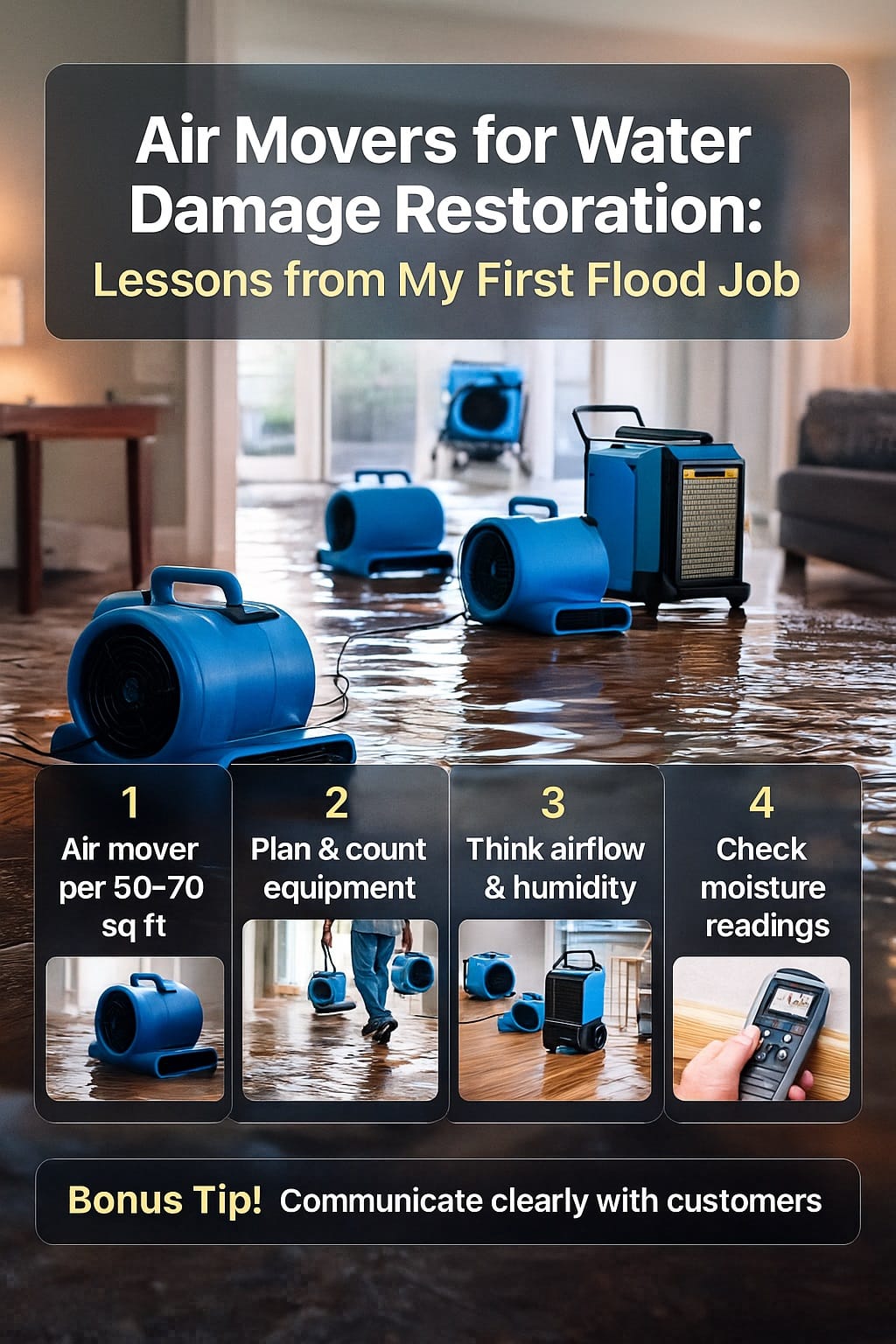 Air Movers for Water Damage Restoration:
Lessons from My First Flood Job

1
Air mover per 50-70 sq ft

2
Plan & count equipment

3
Think airflow & humidity

4
Check moisture readings

Bonus Tip! Communicate clearly with customers