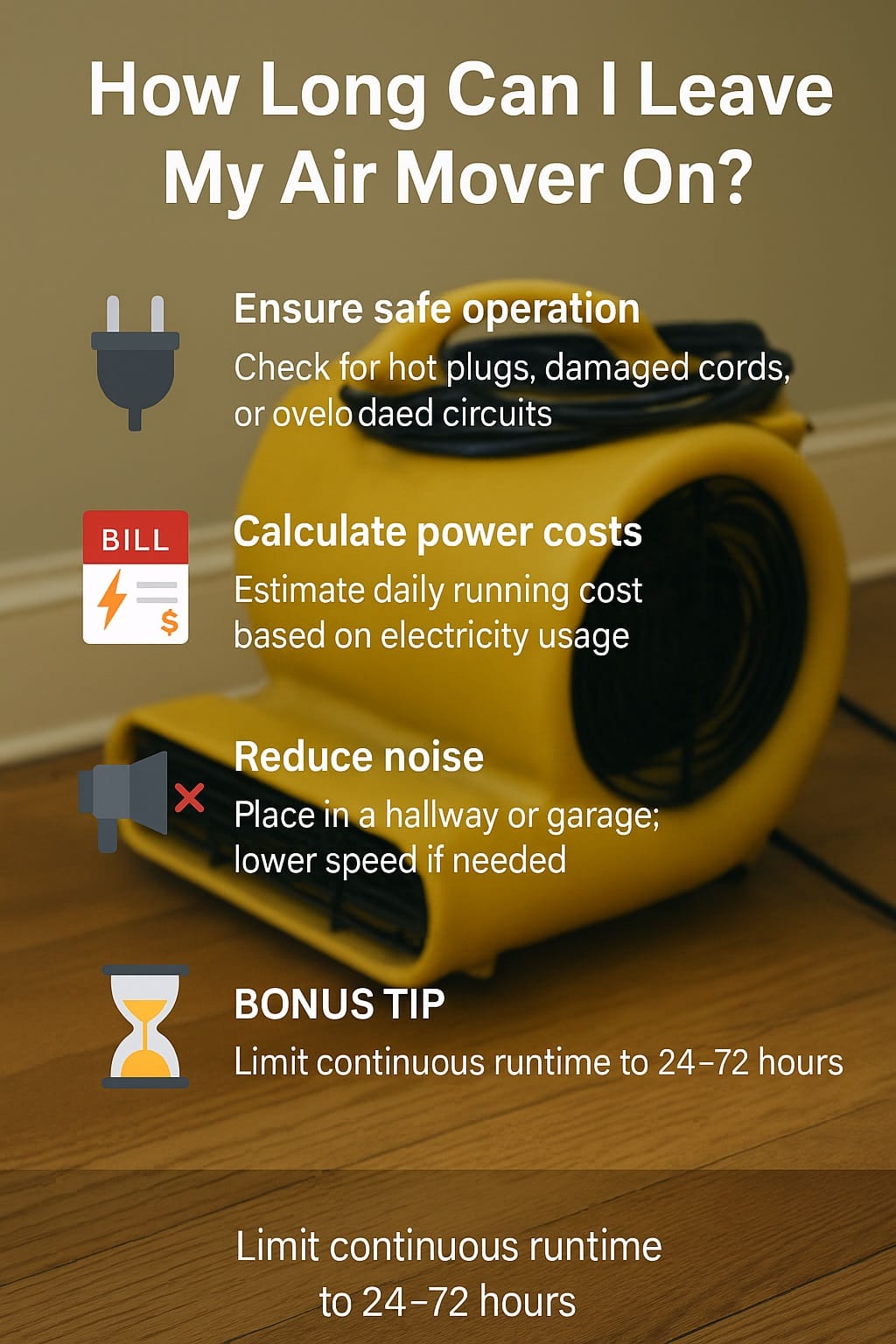 How Long Can I Leave My Air Mover On?

Ensure safe operation
Check for hot plugs, damaged cords, or ovelo daed circuits

BILL
$

Calculate power costs
Estimate daily running cost based on electricity usage

Reduce noise
Place in a hallway or garage; lower speed if needed

BONUS TIP
Limit continuous runtime to 24–72 hours

Limit continuous runtime to 24–72 hours