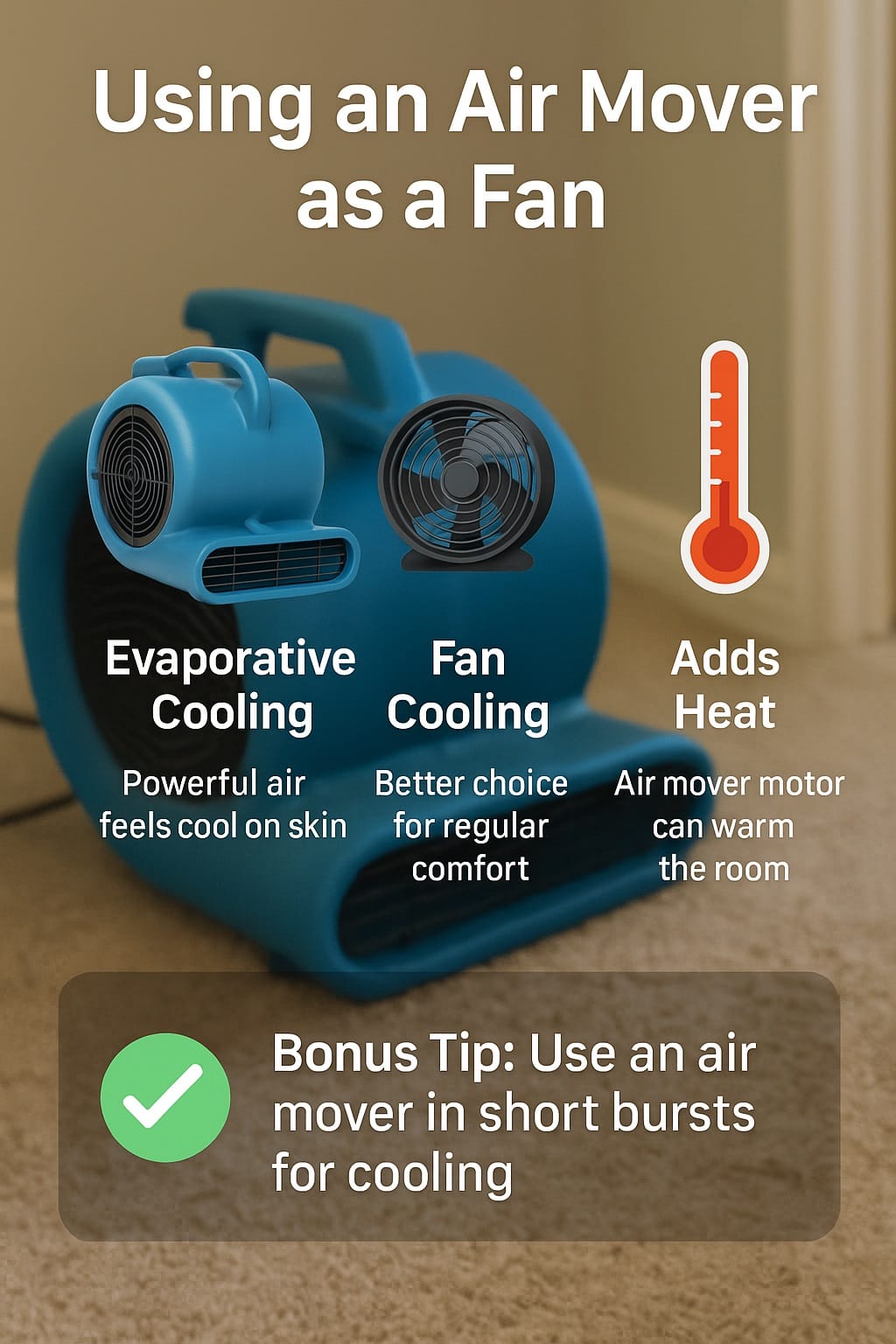 Using an Air Mover as a Fan

Evaporative Cooling

Powerful air feels cool on skin

Fan Cooling

Better choice for regular comfort

Adds Heat

Air mover motor can warm the room

Bonus Tip: Use an air mover in short bursts for cooling