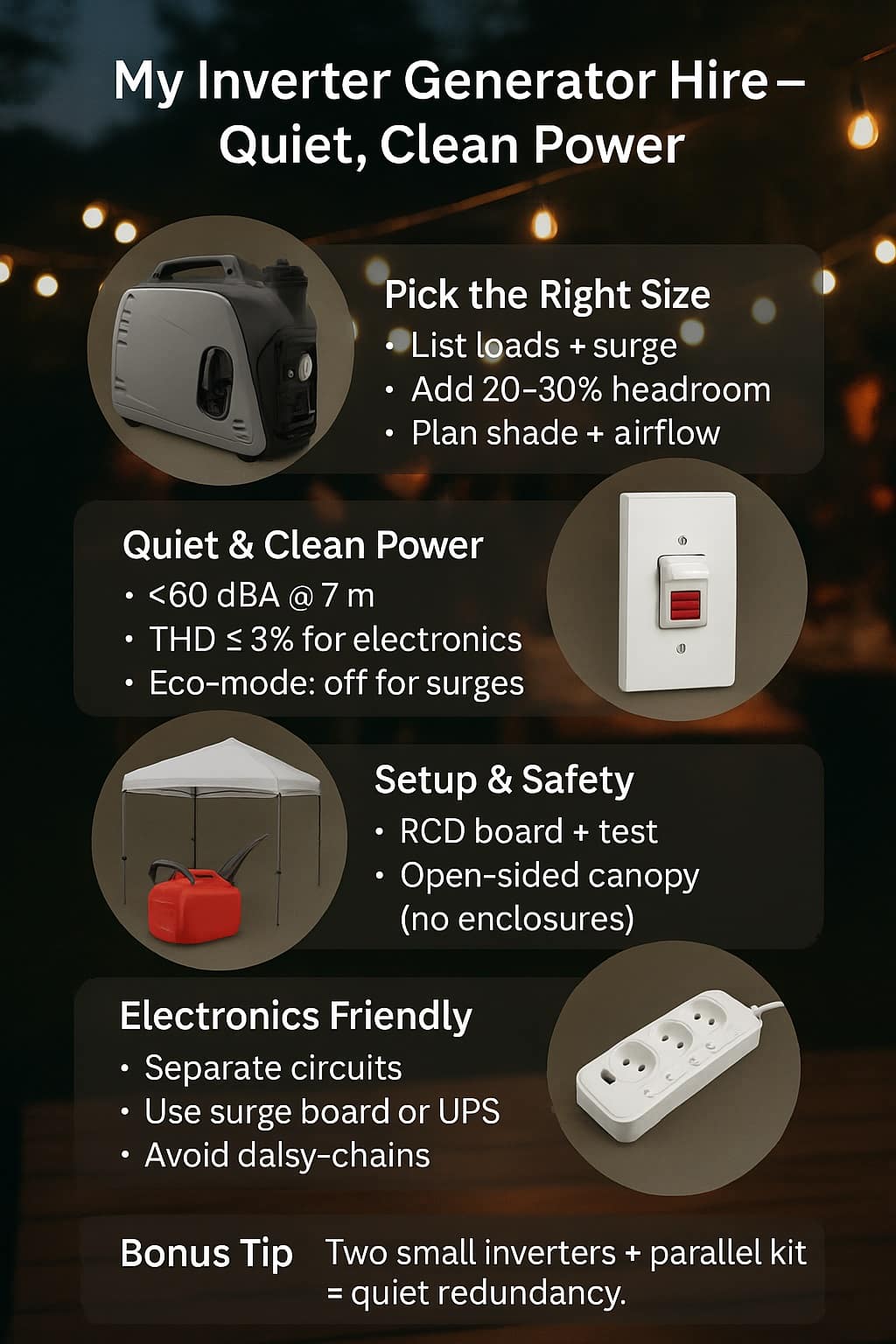 My Inverter Generator Hire – Quiet, Clean Power

Pick the Right Size
• List loads + surge
• Add 20–30% headroom
• Plan shade + airflow

Quiet & Clean Power
• <60 dBA @ 7 m
• THD ≤ 3% for electronics
• Eco-mode: off for surges

Setup & Safety
• RCD board + test
• Open-sided canopy (no enclosures)

Electronics Friendly
• Separate circuits
• Use surge board or UPS
• Avoid dalsy-chains

Bonus Tip Two small inverters + parallel kit = quiet redundancy.