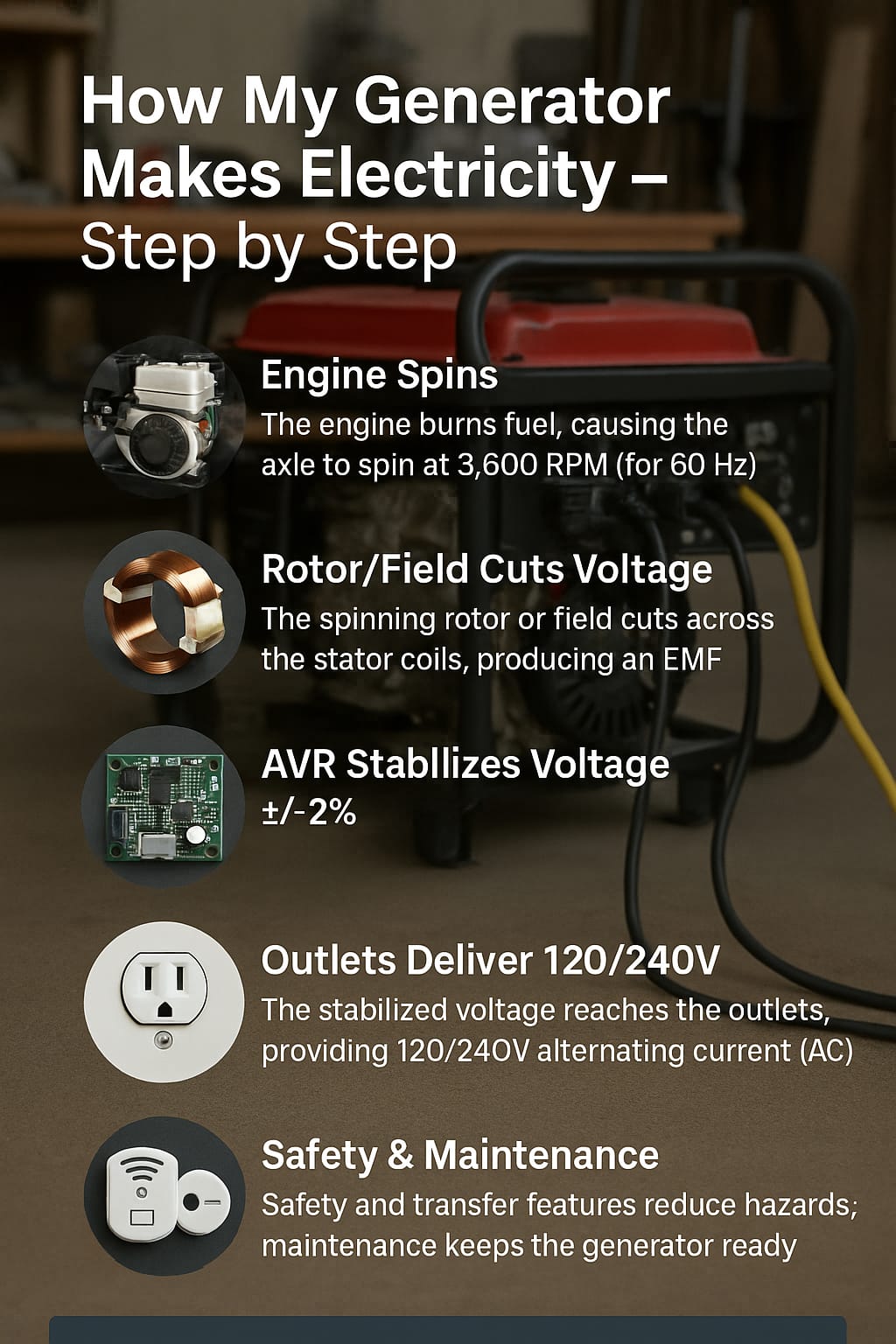 How My Generator Makes Electricity – Step by Step

Engine Spins
The engine burns fuel, causing the axle to spin at 3,600 RPM (for 60 Hz)

Rotor/Field Cuts Voltage
The spinning rotor or field cuts across the stator coils, producing an EMF

AVR Stabllizes Voltage
±/-2%

Outlets Deliver 120/240V
The stabilized voltage reaches the outlets, providing 120/240V alternating current (AC)

Safety & Maintenance
Safety and transfer features reduce hazards; maintenance keeps the generator ready