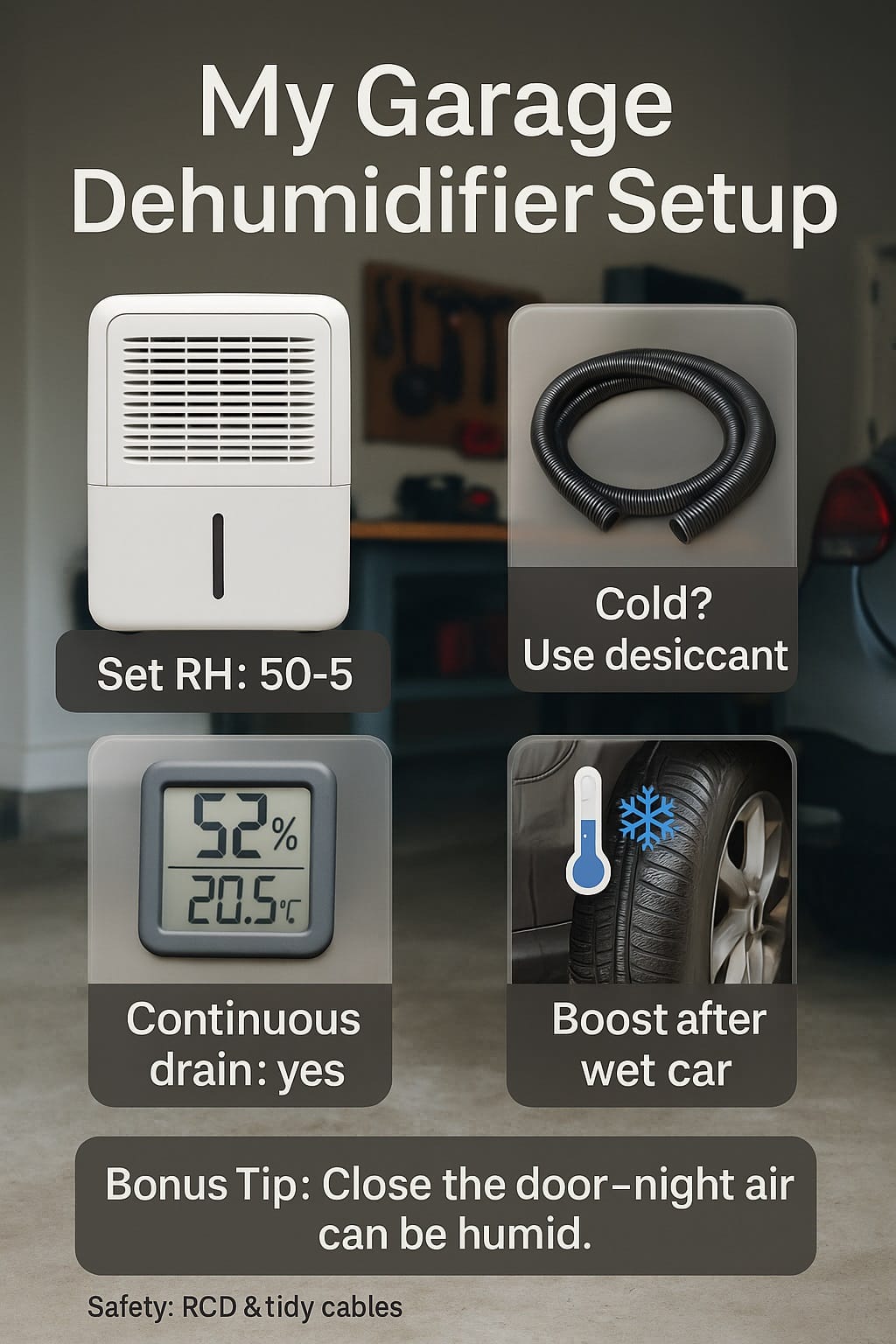 My Garage Dehumidifier Setup

Set RH: 50-5

Cold? Use desiccant

52%
20.5°C

Continuous drain: yes

Boost after wet car

Bonus Tip: Close the door–night air can be humid.

Safety: RCD & tidy cables