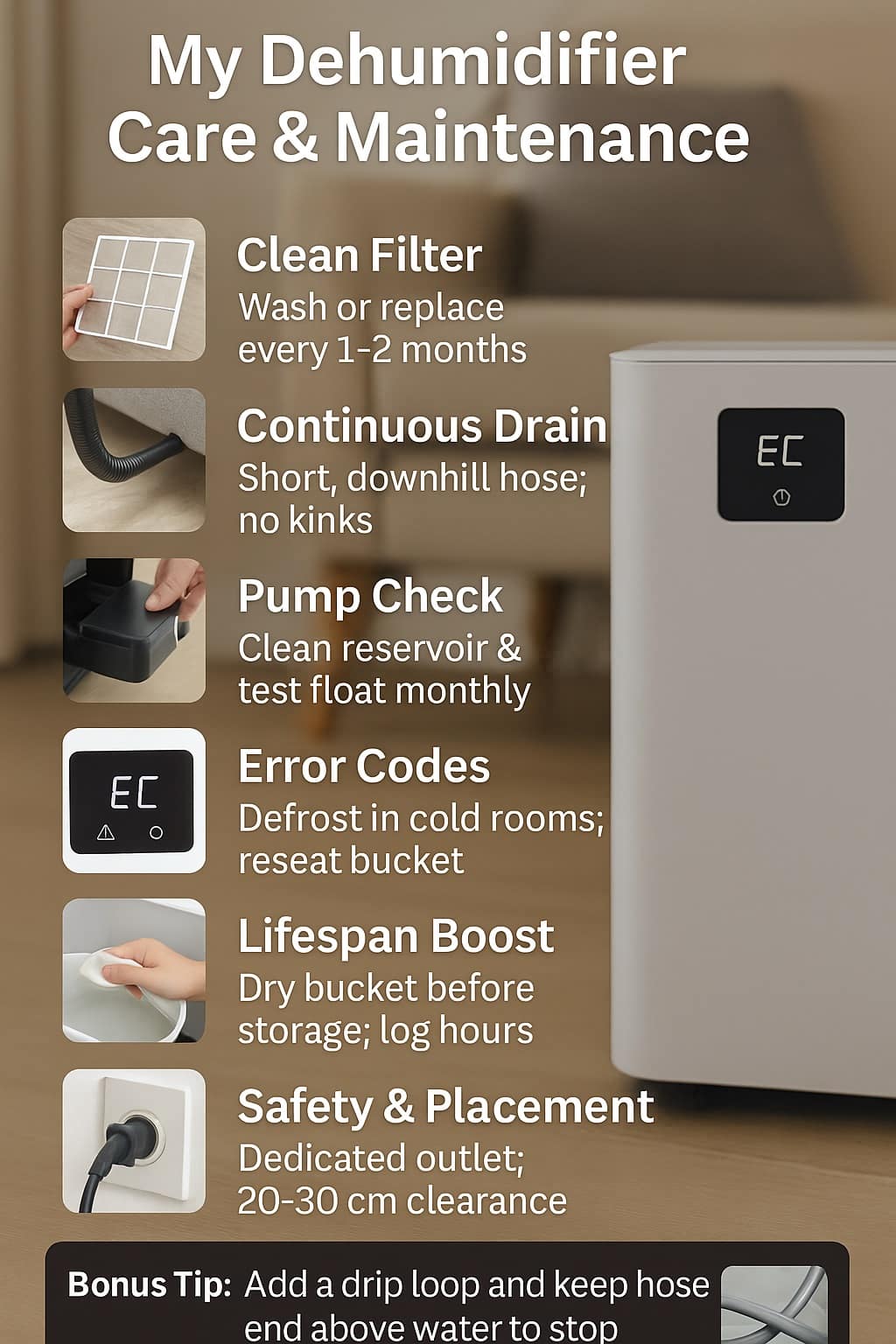 My Dehumidifier Care & Maintenance

Clean Filter
Wash or replace every 1-2 months

Continuous Drain
Short, downhill hose; no kinks

Pump Check
Clean reservoir & test float monthly

EC

Error Codes
Defrost in cold rooms; reseat bucket

Lifespan Boost
Dry bucket before storage; log hours

Safety & Placement
Dedicated outlet; 20-30 cm clearance

EC

Bonus Tip: Add a drip loop and keep hose end above water to stop